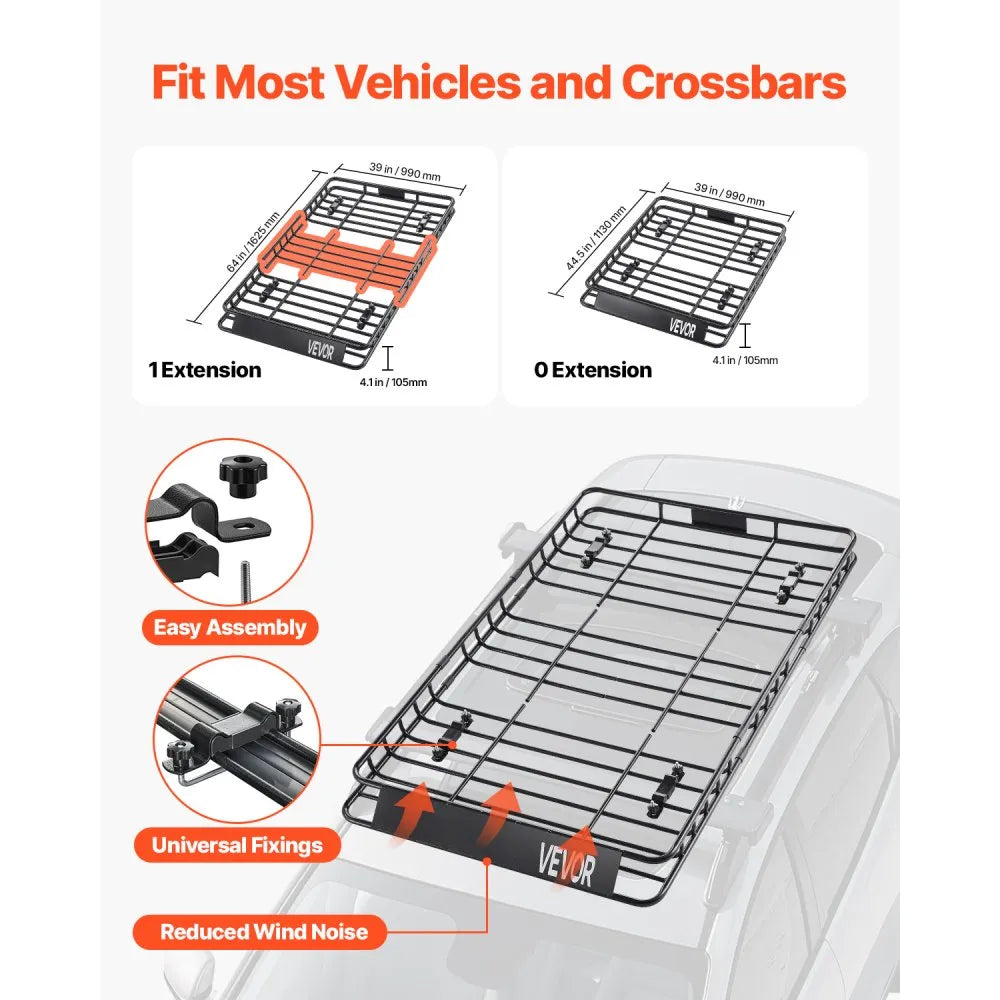 Fit Most Vehicles and Crossbars

39 in / 990 mm

64 in / 1625 mm

VEVOR

4.1 in / 105mm

1 Extension

39 in / 990 mm

44.5 in / 1130 mm

VEVOR

4.1 in / 105mm

0 Extension

Easy Assembly

Universal Fixings

Reduced Wind Noise

VEVOR