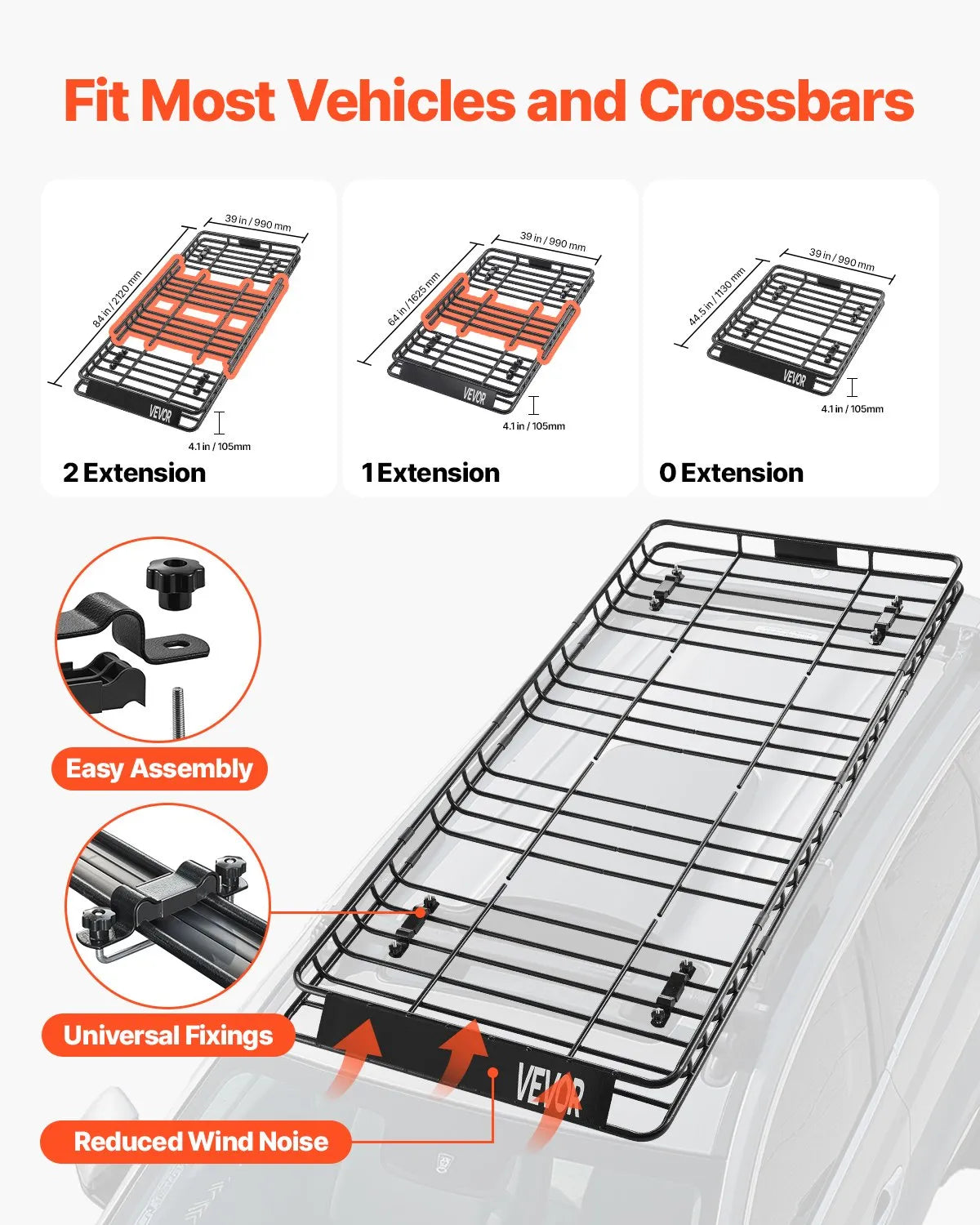 Fit Most Vehicles and Crossbars

39 in / 990 mm
84 in / 2120 mm
VEVOR
4.1 in / 105mm
2 Extension

39 in / 990 mm
64 in / 1625 mm
VEVOR
4.1 in / 105mm
1 Extension

39 in / 990 mm
44.5 in / 1130 mm
VEVOR
4.1 in / 105mm
0 Extension

Easy Assembly

Universal Fixings

Reduced Wind Noise

VEVOR